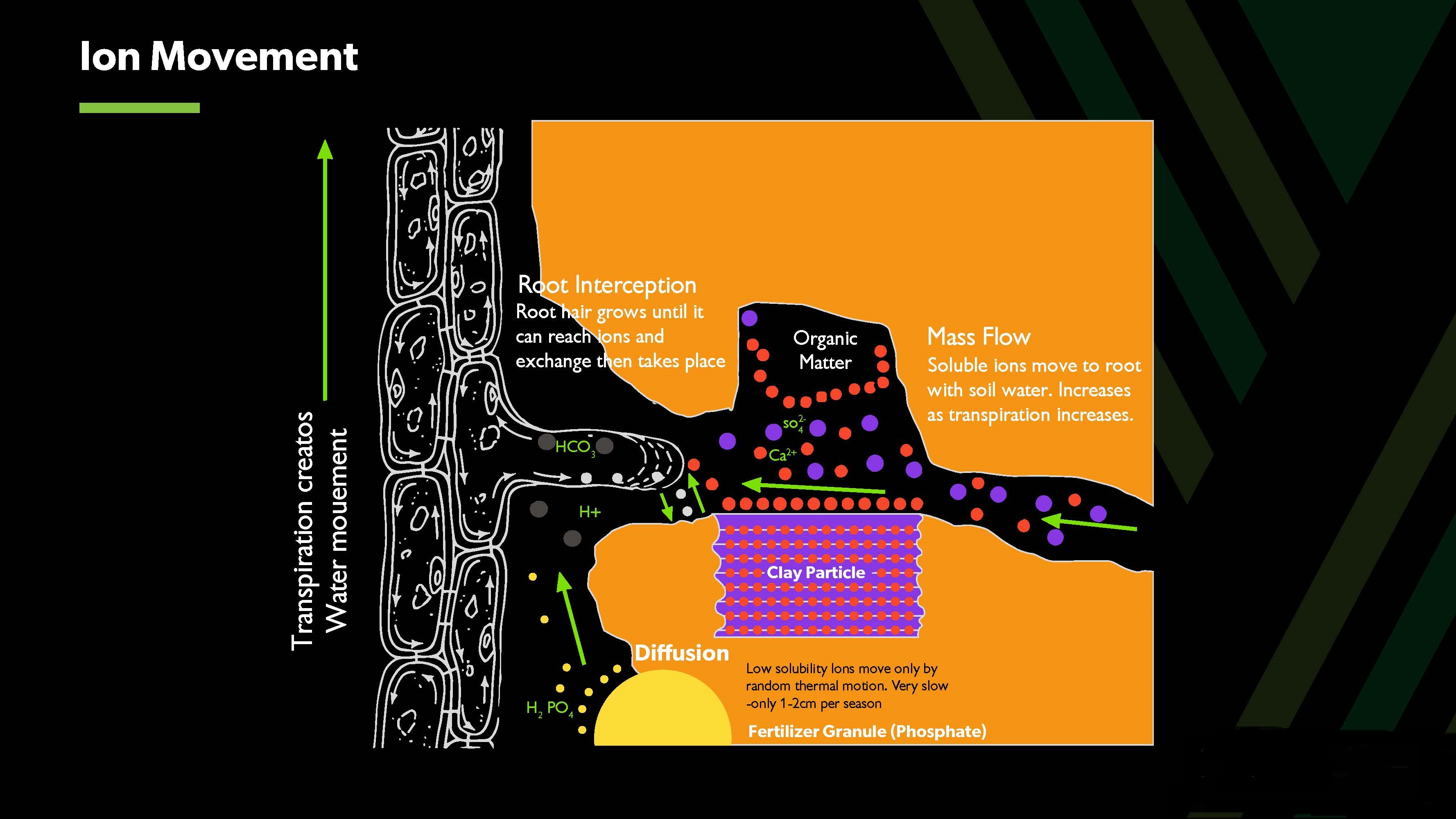 Ion Movement

Transpiration creatos Water mouement

Root Interception
Root hair grows until it can reach ions and exchange then takes place

Organic Matter

Mass Flow
Soluble ions move to root with soil water. Increases as transpiration increases.

$SO_4^{2-}$

$Ca^{2+}$

$HCO_3$

H+

Clay Particle

Diffusion

Low solubility Ions move only by random thermal motion. Very slow -only 1-2cm per season

$H_2PO_4$

Fertilizer Granule (Phosphate)